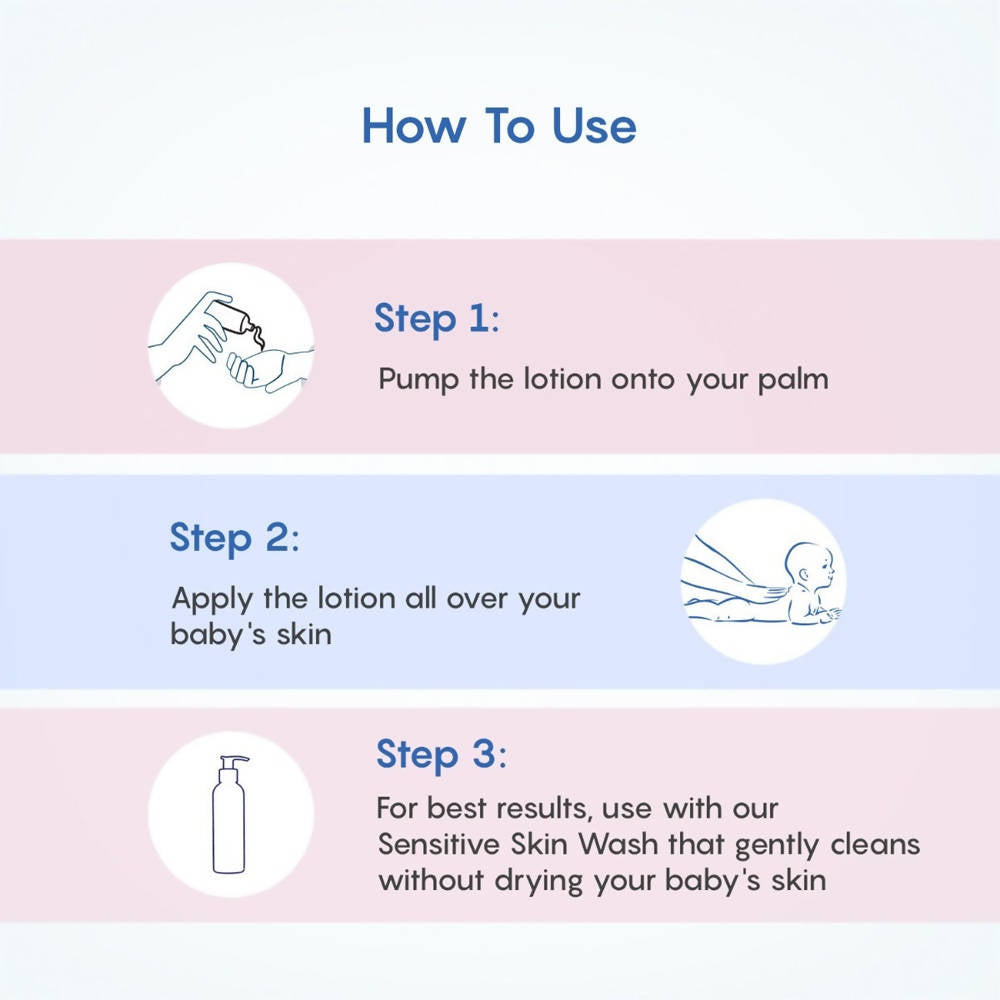 How To Use

Step 1:

Pump the lotion onto your palm

Step 2:

Apply the lotion all over your baby's skin

Step 3:

For best results, use with our Sensitive Skin Wash that gently cleans without drying your baby's skin